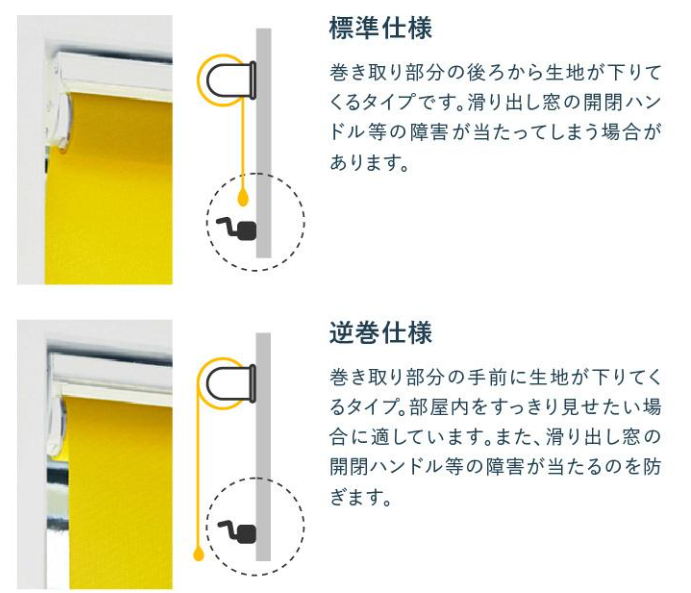 標準仕様

巻き取り部分の後ろから生地が下りてくるタイプです。滑り出し窓の開閉ハンドル等の障害が当たってしまう場合があります。

逆巻仕様

巻き取り部分の手前に生地が下りてくるタイプ。部屋内をすっきり見せたい場合に適しています。また、滑り出し窓の開閉ハンドル等の障害が当たるのを防ぎます。